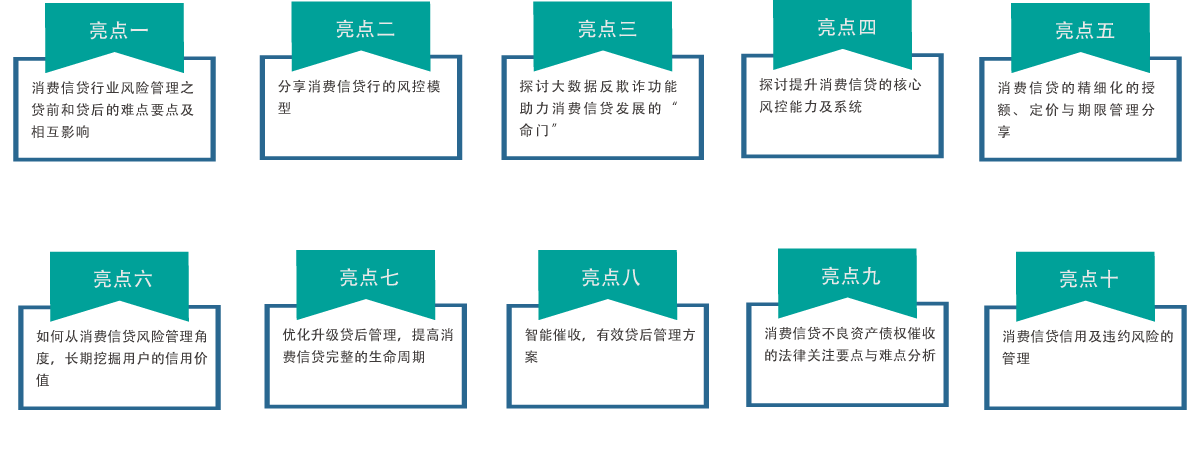 亮点一

消费信贷行业风险管理之贷前和贷后的难点要点及相互影响

亮点二

分享消费信贷行的风控模型

亮点三

探讨大数据反欺诈功能助力消费信贷发展的“命门”

亮点四

探讨提升消费信贷的核心风控能力及系统

亮点五

消费信贷的精细化的授额、定价与期限管理分享

亮点六

如何从消费信贷风险管理角度，长期挖掘用户的信用价值

亮点七

优化升级贷后管理，提高消费信贷完整的生命周期

亮点八

智能催收，有效贷后管理方案

亮点九

消费信贷不良资产债权催收的法律关注要点与难点分析

亮点十

消费信贷信用及违约风险的管理